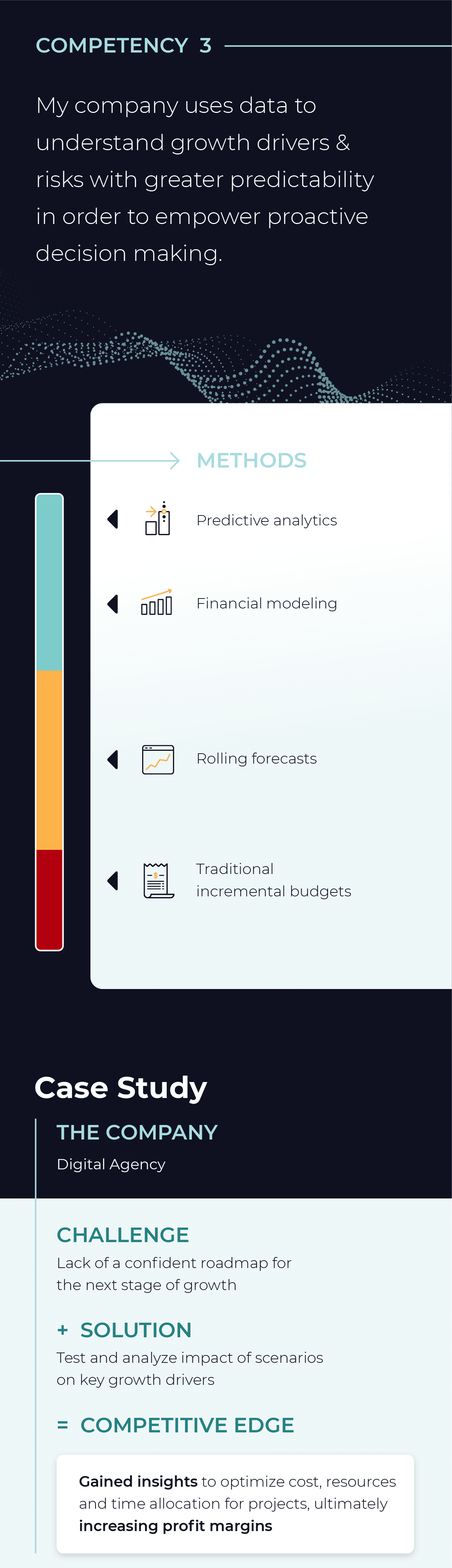 COMPETENCY 3

My company uses data to understand growth drivers & risks with greater predictability in order to empower proactive decision making.

METHODS

Predictive analytics

Financial modeling

Rolling forecasts

Traditional incremental budgets

Case Study

THE COMPANY

Digital Agency

CHALLENGE

Lack of a confident roadmap for the next stage of growth

+ SOLUTION

Test and analyze impact of scenarios on key growth drivers

= COMPETITIVE EDGE

Gained insights to optimize cost, resources and time allocation for projects, ultimately increasing profit margins